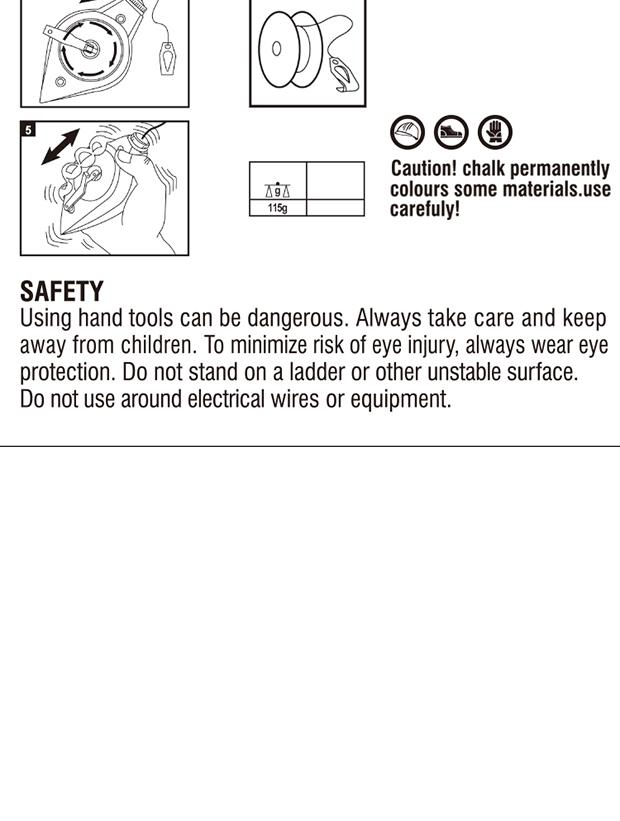 5

g

115g

Caution! chalk permanently colours some materials.use carefuly!

SAFETY
Using hand tools can be dangerous. Always take care and keep away from children. To minimize risk of eye injury, always wear eye protection. Do not stand on a ladder or other unstable surface. Do not use around electrical wires or equipment.