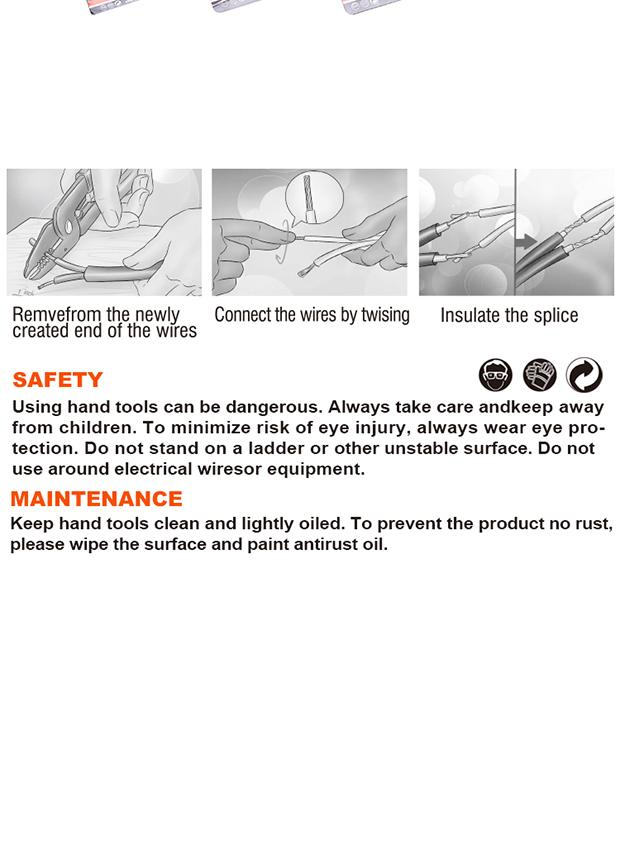 Remvefrom the newly created end of the wires

Connect the wires by twising

Insulate the splice

SAFETY

Using hand tools can be dangerous. Always take care andkeep away from children. To minimize risk of eye injury, always wear eye protection. Do not stand on a ladder or other unstable surface. Do not use around electrical wiresor equipment.

MAINTENANCE

Keep hand tools clean and lightly oiled. To prevent the product no rust, please wipe the surface and paint antirust oil.