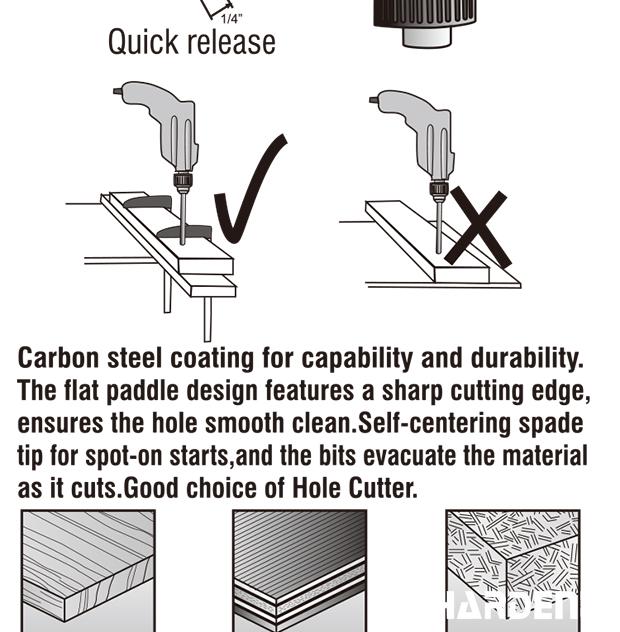 1/4"
Quick release

Carbon steel coating for capability and durability. The flat paddle design features a sharp cutting edge, ensures the hole smooth clean.Self-centering spade tip for spot-on starts,and the bits evacuate the material as it cuts.Good choice of Hole Cutter.

HARDEN