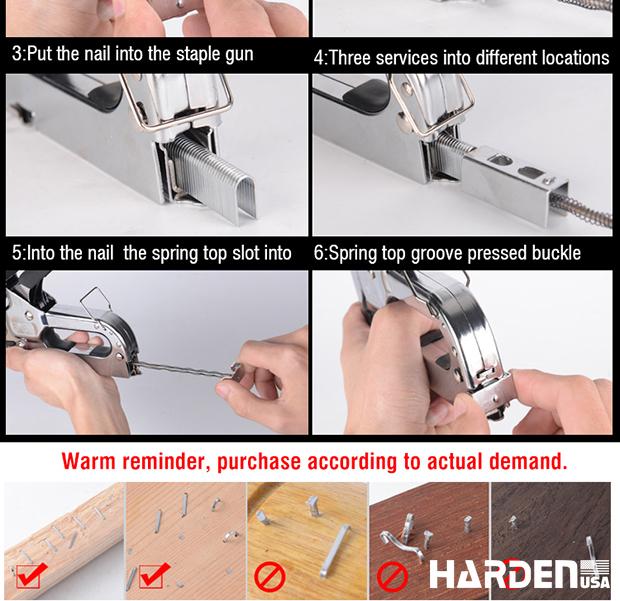 3:Put the nail into the staple gun

4:Three services into different locations

5:Into the nail  the spring top slot into

6:Spring top groove pressed buckle

Warm reminder, purchase according to actual demand.

HARDEN USA