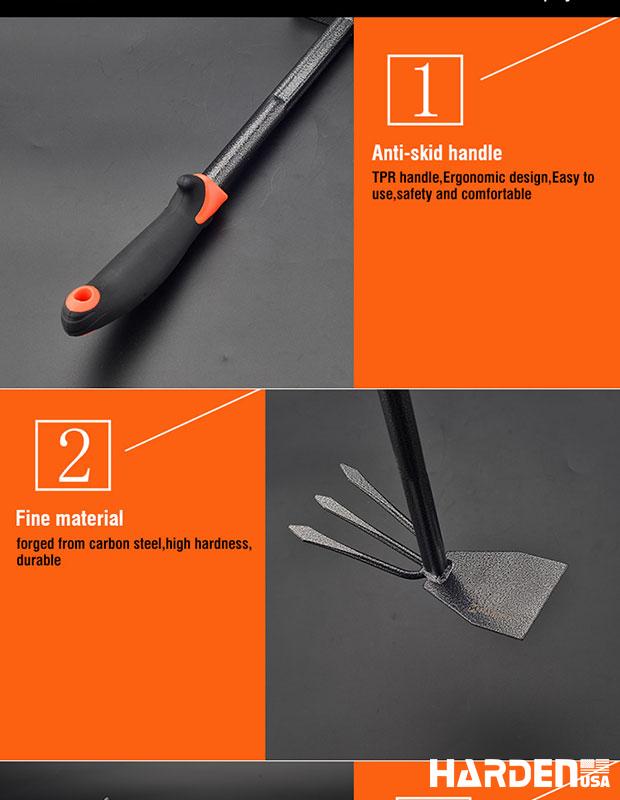 1

Anti-skid handle

TPR handle,Ergonomic design,Easy to use,safety and comfortable

2

Fine material

forged from carbon steel,high hardness, durable

HARDEN USA