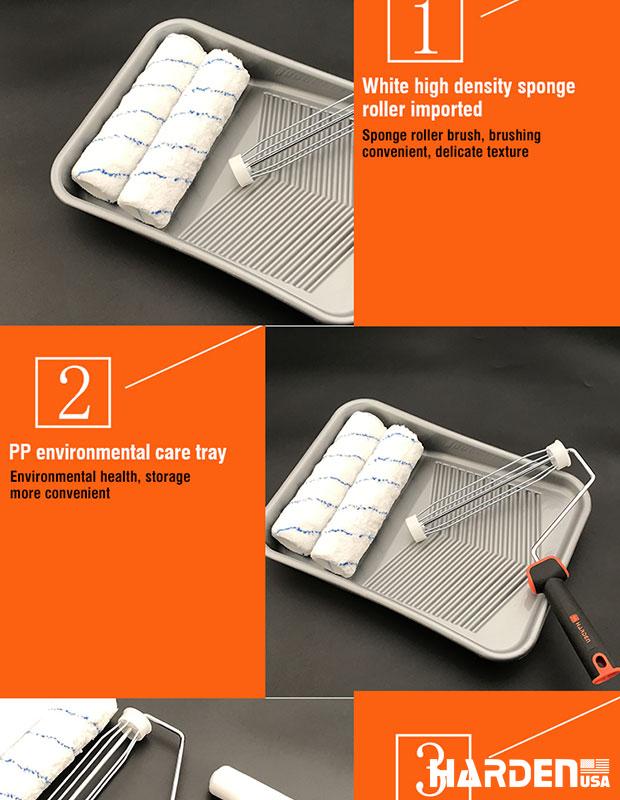 1

White high density sponge roller imported

Sponge roller brush, brushing convenient, delicate texture

2

PP environmental care tray

Environmental health, storage more convenient

HARDEN

3

HARDEN USA