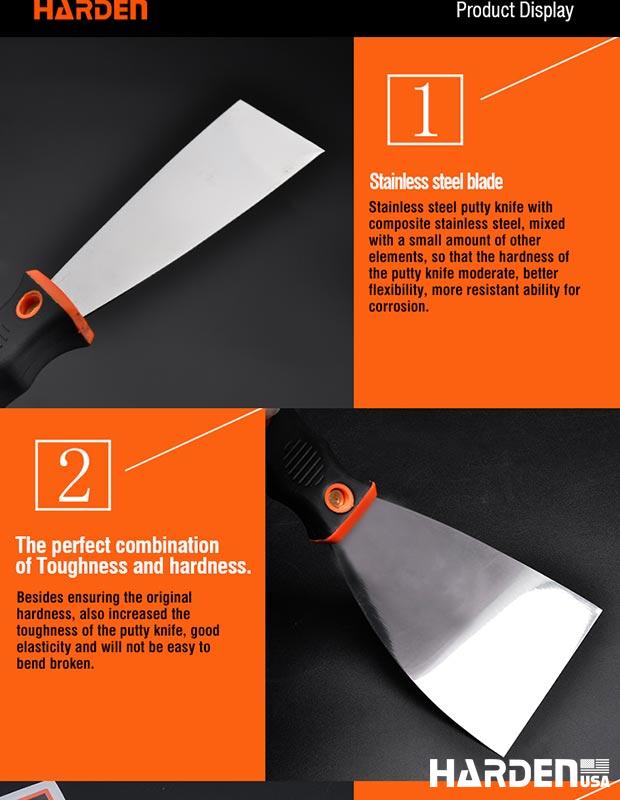 HARDEN

Product Display

1

Stainless steel blade

Stainless steel putty knife with composite stainless steel, mixed with a small amount of other elements, so that the hardness of the putty knife moderate, better flexibility, more resistant ability for corrosion.

2

The perfect combination of Toughness and hardness.

Besides ensuring the original hardness, also increased the toughness of the putty knife, good elasticity and will not be easy to bend broken.

HARDEN USA