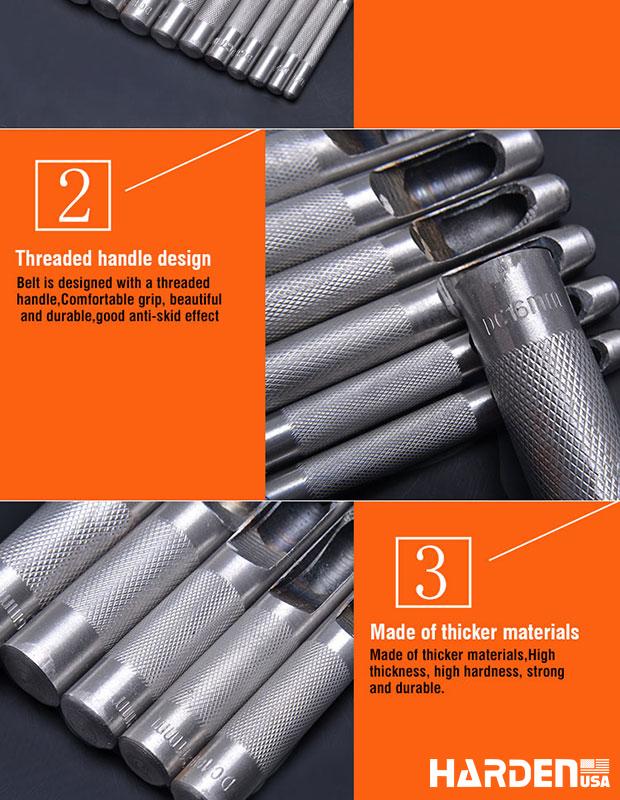 2

Threaded handle design

Belt is designed with a threaded handle,Comfortable grip, beautiful and durable,good anti-skid effect

DC16mm

3

Made of thicker materials

Made of thicker materials,High thickness, high hardness, strong and durable.

HARDEN USA