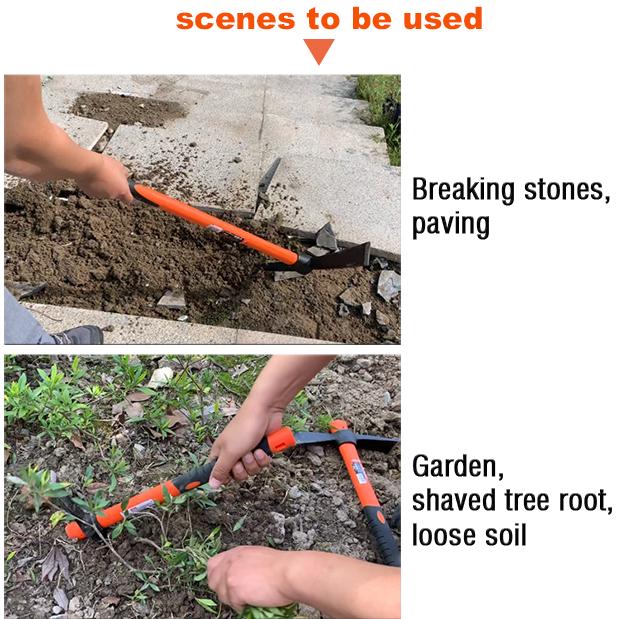 scenes to be used

Breaking stones, paving

Garden, shaved tree root, loose soil