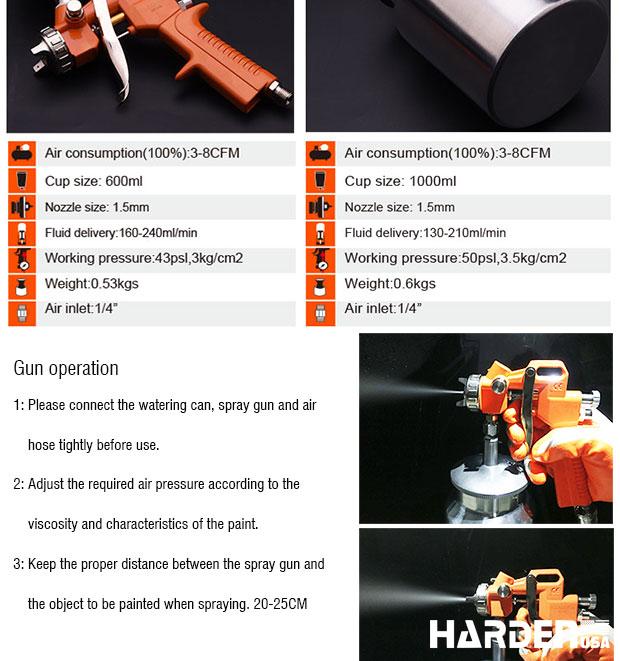 Air consumption(100%):3-8CFM
Cup size: 600ml
Nozzle size: 1.5mm
Fluid delivery:160-240ml/min
Working pressure:43psl,3kg/cm2
Weight:0.53kgs
Air inlet:1/4"

Air consumption(100%):3-8CFM
Cup size: 1000ml
Nozzle size: 1.5mm
Fluid delivery:130-210ml/min
Working pressure:50psl,3.5kg/cm2
Weight:0.6kgs
Air inlet:1/4"

Gun operation

1: Please connect the watering can, spray gun and air hose tightly before use.

2: Adjust the required air pressure according to the viscosity and characteristics of the paint.

3: Keep the proper distance between the spray gun and the object to be painted when spraying. 20-25CM

HARDER USA