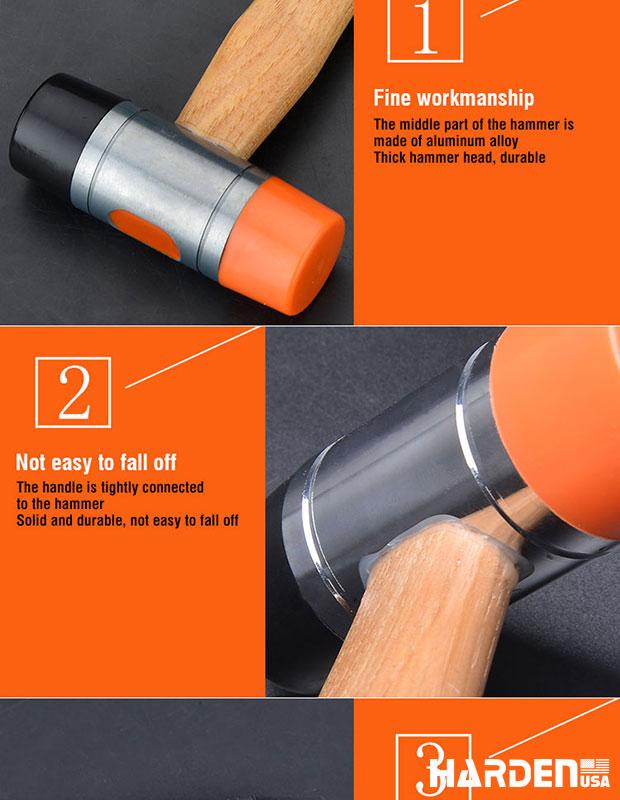 1

Fine workmanship
The middle part of the hammer is made of aluminum alloy
Thick hammer head, durable

2

Not easy to fall off
The handle is tightly connected to the hammer
Solid and durable, not easy to fall off

3

HARDEN USA