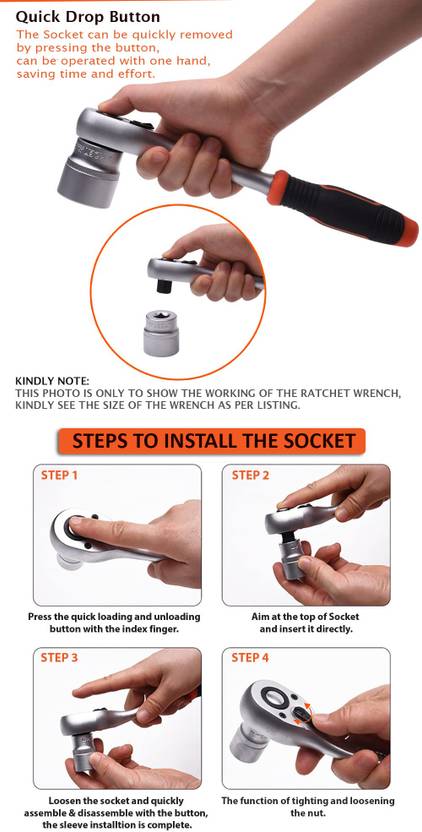 Quick Drop Button
The Socket can be quickly removed by pressing the button, can be operated with one hand, saving time and effort.

KINDLY NOTE:
THIS PHOTO IS ONLY TO SHOW THE WORKING OF THE RATCHET WRENCH, KINDLY SEE THE SIZE OF THE WRENCH AS PER LISTING.

STEPS TO INSTALL THE SOCKET

STEP 1
Press the quick loading and unloading button with the index finger.

STEP 2
Aim at the top of Socket and insert it directly.

STEP 3
Loosen the socket and quickly assemble & disassemble with the button, the sleeve installtion is complete.

STEP 4
The function of tighting and loosening the nut.